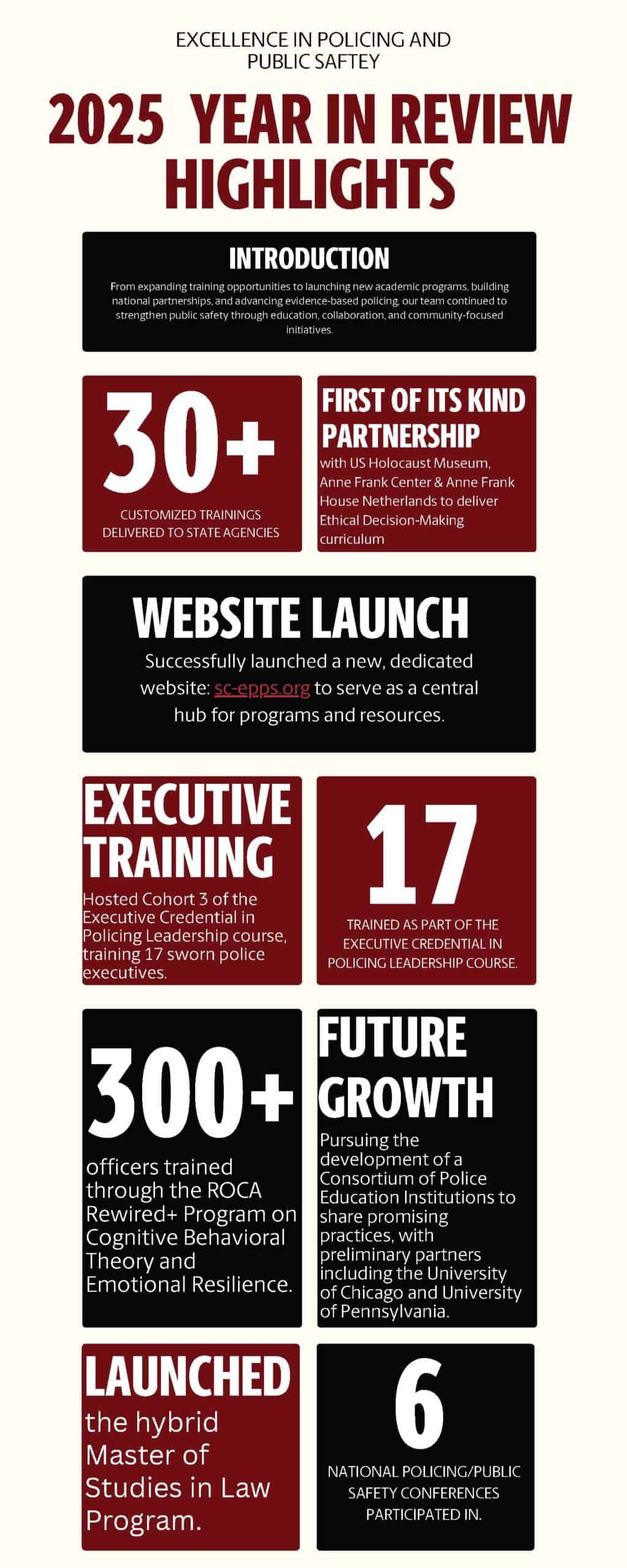 EXCELLENCE IN POLICING AND PUBLIC SAFTEY

2025 YEAR IN REVIEW HIGHLIGHTS

INTRODUCTION

From expanding training opportunities to launching new academic programs, building national partnerships, and advancing evidence-based policing, our team continued to strengthen public safety through education, collaboration, and community-focused initiatives.

30+

CUSTOMIZED TRAININGS DELIVERED TO STATE AGENCIES

FIRST OF ITS KIND PARTNERSHIP

with US Holocaust Museum, Anne Frank Center & Anne Frank House Netherlands to deliver Ethical Decision-Making curriculum

WEBSITE LAUNCH

Successfully launched a new, dedicated website: sc-epps.org to serve as a central hub for programs and resources.

EXECUTIVE TRAINING

Hosted Cohort 3 of the Executive Credential in Policing Leadership course, training 17 sworn police executives.

17

TRAINED AS PART OF THE EXECUTIVE CREDENTIAL IN POLICING LEADERSHIP COURSE.

300+

officers trained through the ROCA Rewired+ Program on Cognitive Behavioral Theory and Emotional Resilience.

FUTURE GROWTH

Pursuing the development of a Consortium of Police Education Institutions to share promising practices, with preliminary partners including the University of Chicago and University of Pennsylvania.

LAUNCHED

the hybrid Master of Studies in Law Program.

6

NATIONAL POLICING/PUBLIC SAFETY CONFERENCES PARTICIPATED IN.